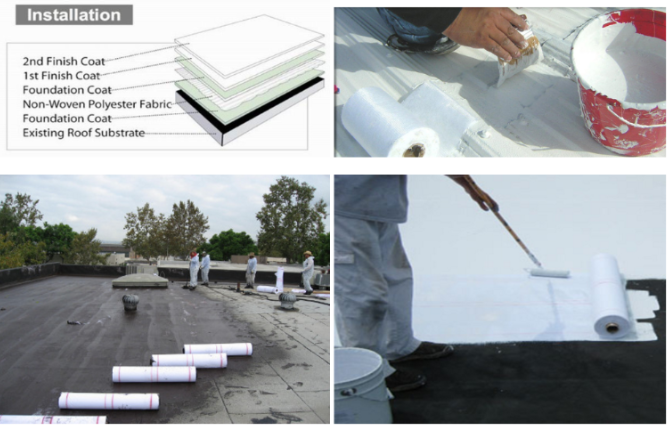 Installation

2nd Finish Coat
1st Finish Coat
Foundation Coat
Non-Woven Polyester Fabric
Foundation Coat
Existing Roof Substrate