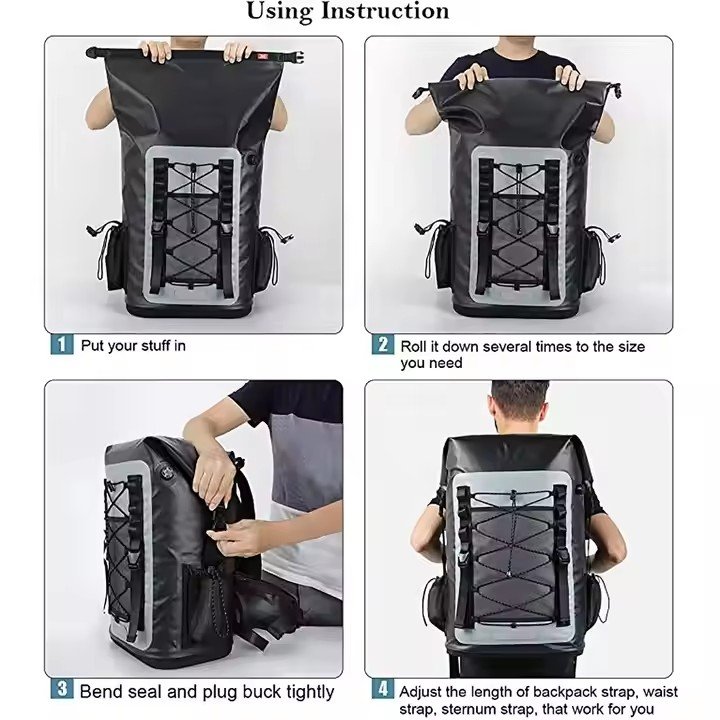 Using Instruction

1 Put your stuff in

2 Roll it down several times to the size you need

3 Bend seal and plug buck tightly

4 Adjust the length of backpack strap, waist strap, sternum strap, that work for you