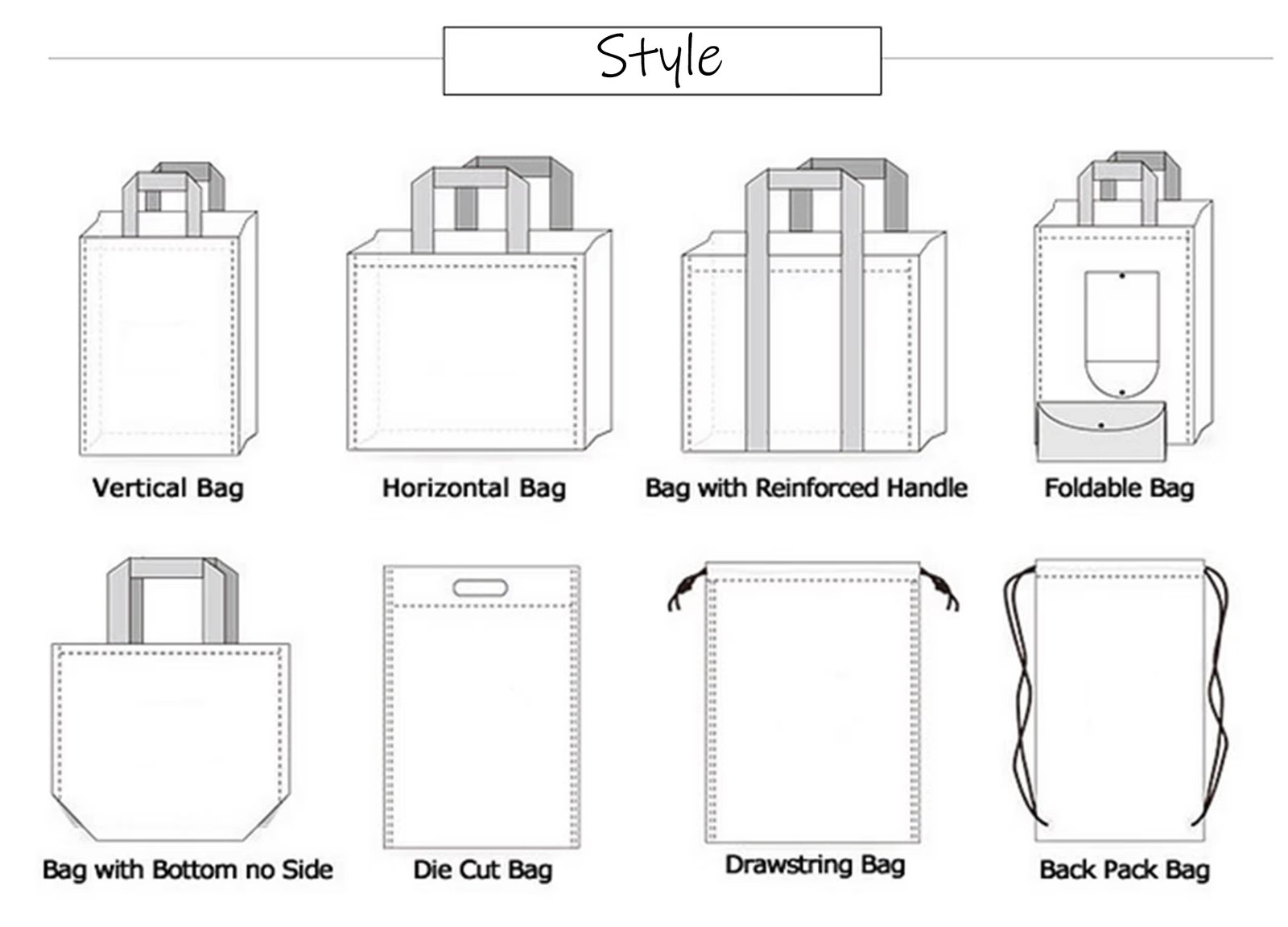 Style

Vertical Bag

Horizontal Bag

Bag with Reinforced Handle

Foldable Bag

Bag with Bottom no Side

Die Cut Bag

Drawstring Bag

Back Pack Bag